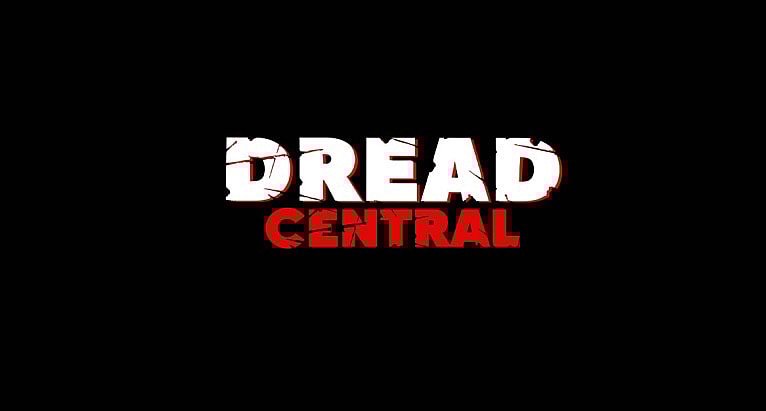 DREAD
CENTRAL