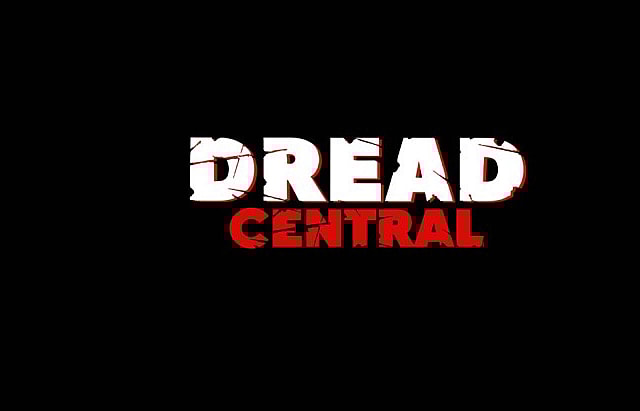 DREAD
CENTRAL