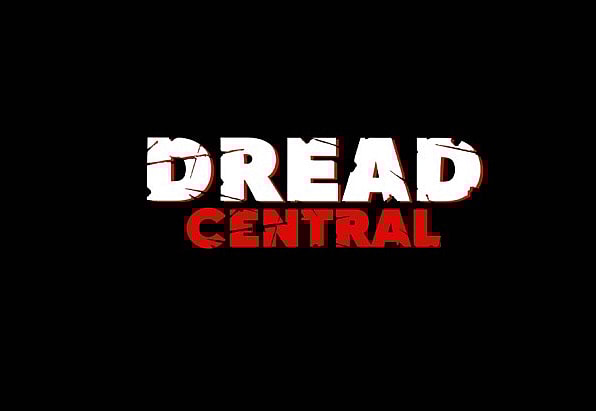 DREAD
CENTRAL